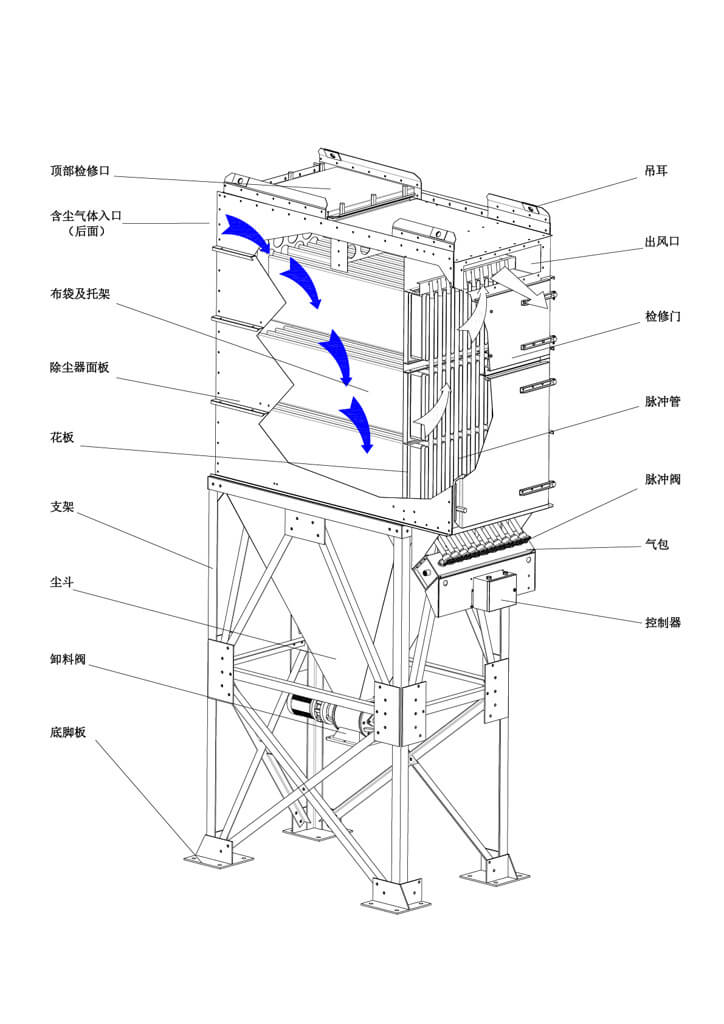 顶部检修口
含尘气体入口
（后面）
布袋及托架
除尘器面板
花板
支架
尘斗
卸料阀
底脚板

吊耳
出风口
检修门
脉冲管
脉冲阀
气包
控制器